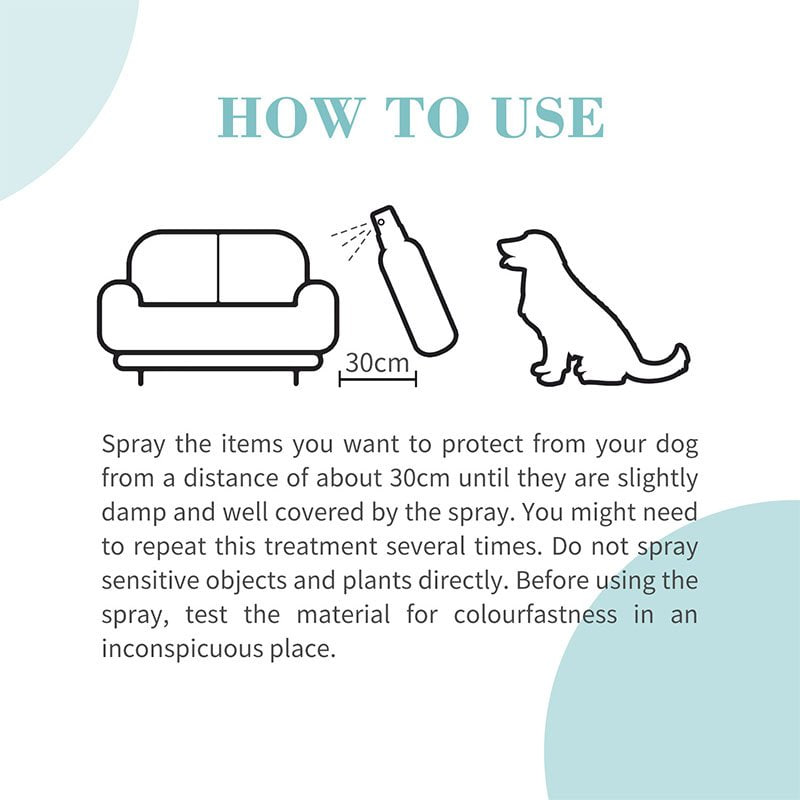 HOW TO USE

30cm

Spray the items you want to protect from your dog from a distance of about 30cm until they are slightly damp and well covered by the spray. You might need to repeat this treatment several times. Do not spray sensitive objects and plants directly. Before using the spray, test the material for colourfastness in an inconspicuous place.