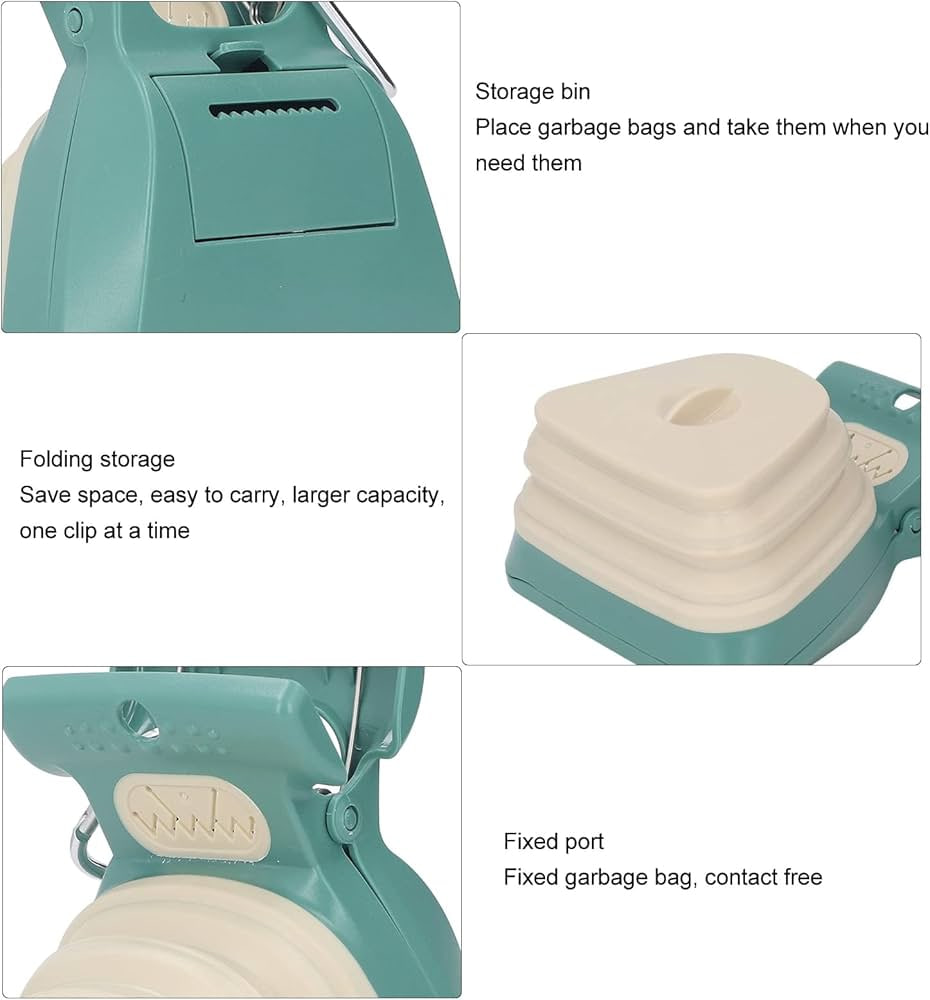 Storage bin
Place garbage bags and take them when you need them

Folding storage
Save space, easy to carry, larger capacity, one clip at a time

Fixed port
Fixed garbage bag, contact free